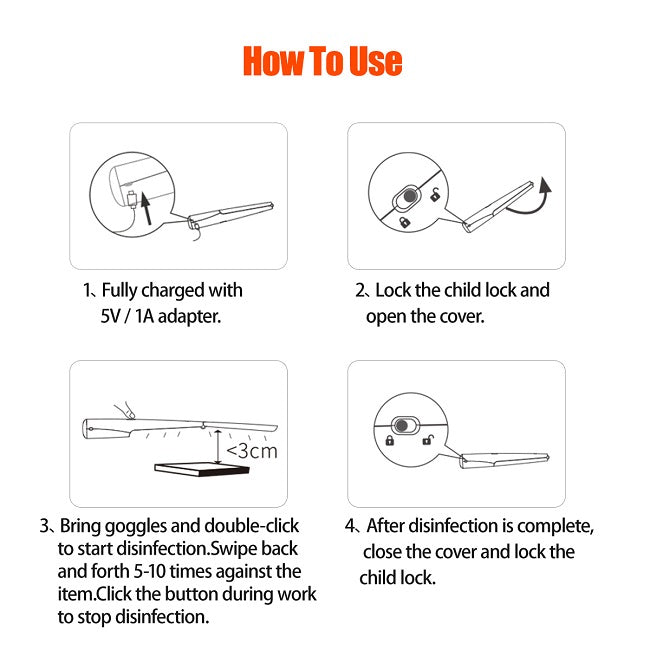 How To Use

1、Fully charged with 5V / 1A adapter.

2、Lock the child lock and open the cover.

<3cm

3、Bring goggles and double-click to start disinfection.Swipe back and forth 5-10 times against the item.Click the button during work to stop disinfection.

4、After disinfection is complete, close the cover and lock the child lock.